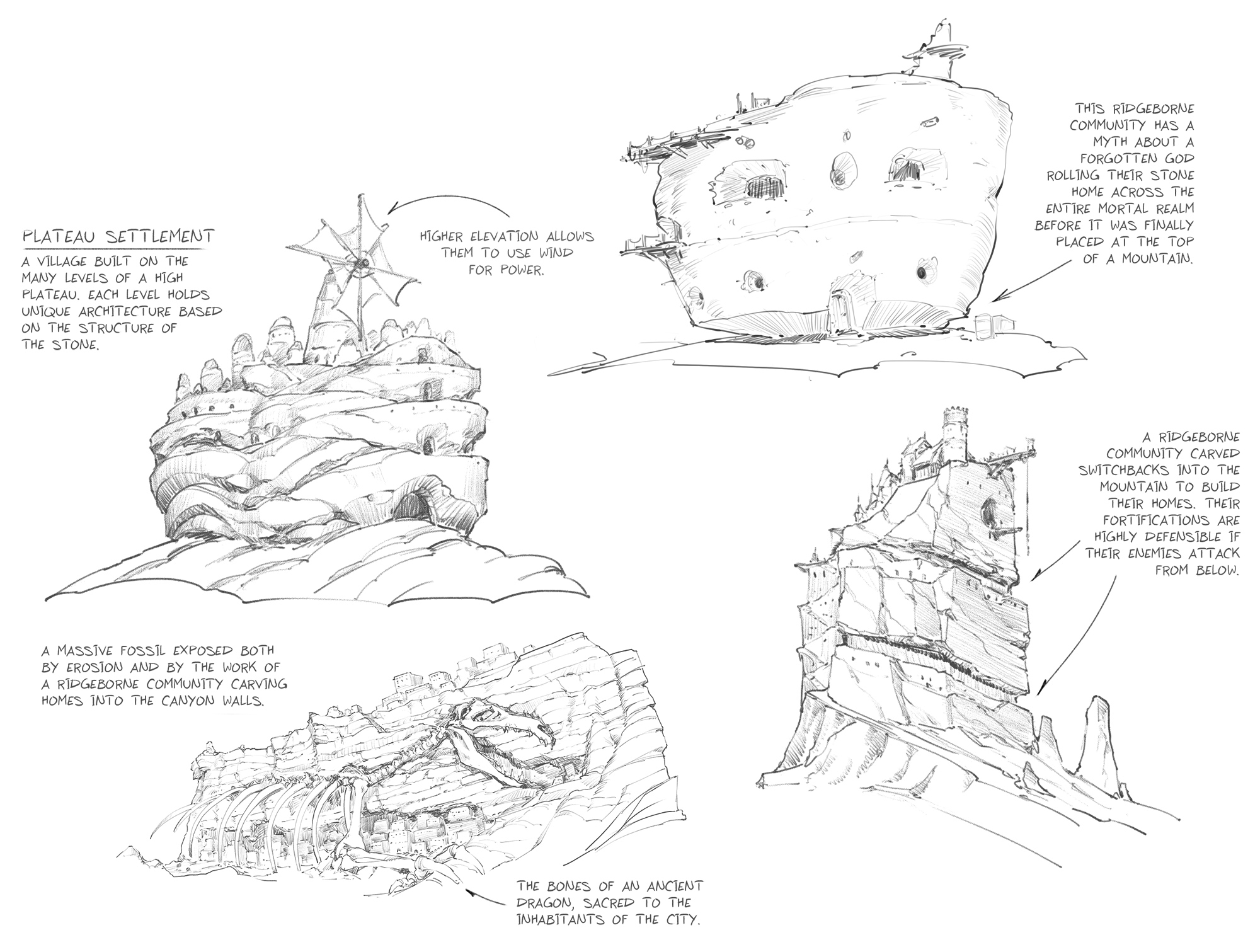 PLATEAU SETTLEMENT

A VILLAGE BUILT ON THE MANY LEVELS OF A HIGH PLATEAU. EACH LEVEL HOLDS UNIQUE ARCHITECTURE BASED ON THE STRUCTURE OF THE STONE.

HIGHER ELEVATION ALLOWS THEM TO USE WIND FOR POWER.

THIS RIDGEBORNE COMMUNITY HAS A MYTH ABOUT A FORGOTTEN GOD ROLLING THEIR STONE HOME ACROSS THE ENTIRE MORTAL REALM BEFORE IT WAS FINALLY PLACED AT THE TOP OF A MOUNTAIN.

A RIDGEBORNE COMMUNITY CARVED SWITCHBACKS INTO THE MOUNTAIN TO BUILD THEIR HOMES. THEIR FORTIFICATIONS ARE HIGHLY DEFENSIBLE IF THEIR ENEMIES ATTACK FROM BELOW.

A MASSIVE FOSSIL EXPOSED BOTH BY EROSION AND BY THE WORK OF A RIDGEBORNE COMMUNITY CARVING HOMES INTO THE CANYON WALLS.

THE BONES OF AN ANCIENT DRAGON, SACRED TO THE INHABITANTS OF THE CITY.